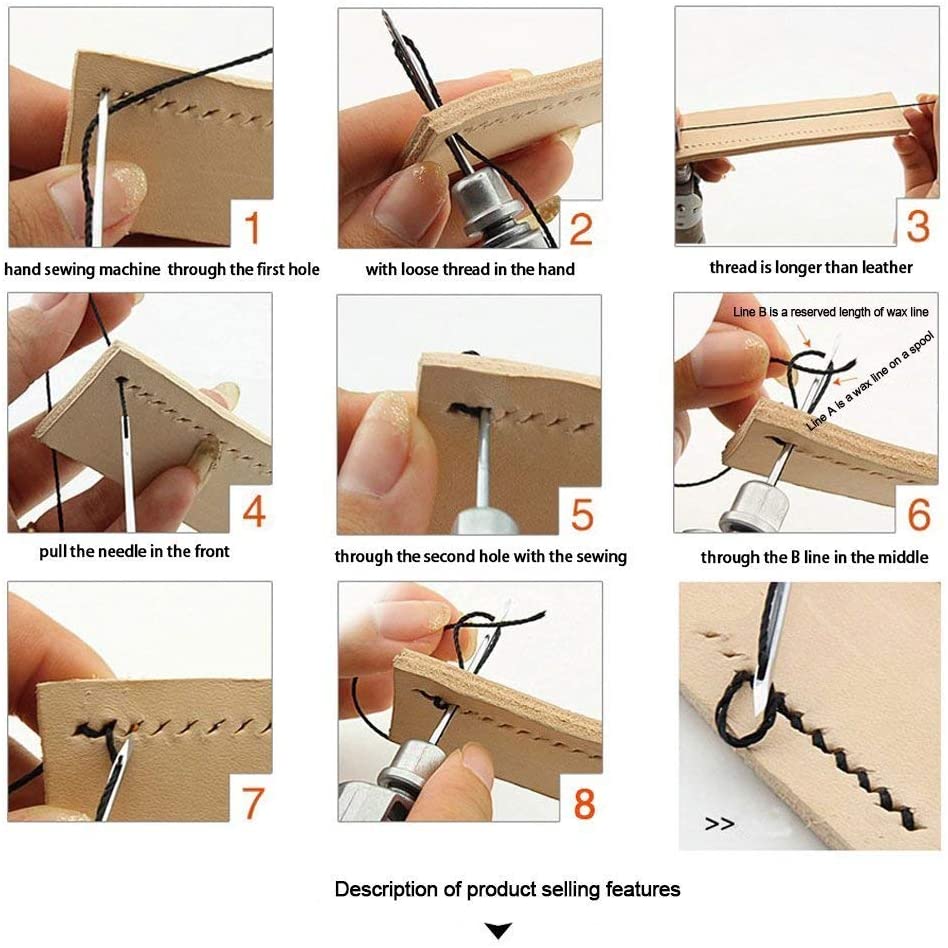 1

hand sewing machine through the first hole

2

with loose thread in the hand

3

thread is longer than leather

4

pull the needle in the front

5

through the second hole with the sewing

Line B is a reserved length of wax line

Line A is a wax line on a spool

6

through the B line in the middle

7

8

>>

Description of product selling features